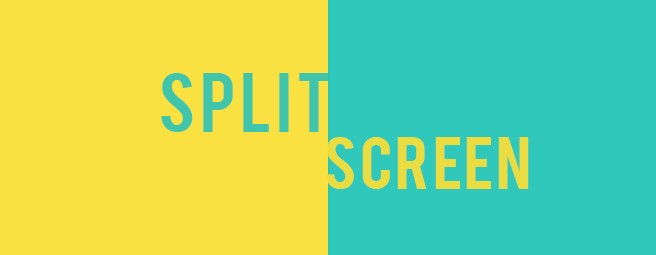 SPLIT
SCREEN